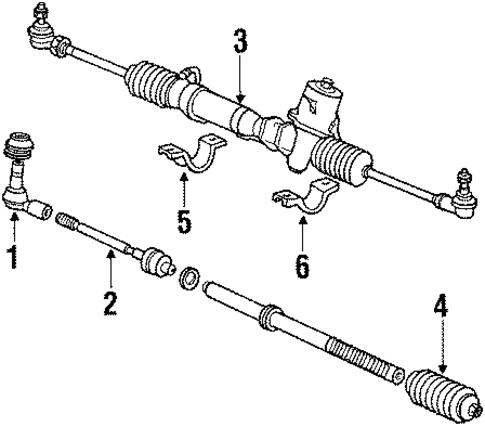 3
5
6
1
2
4