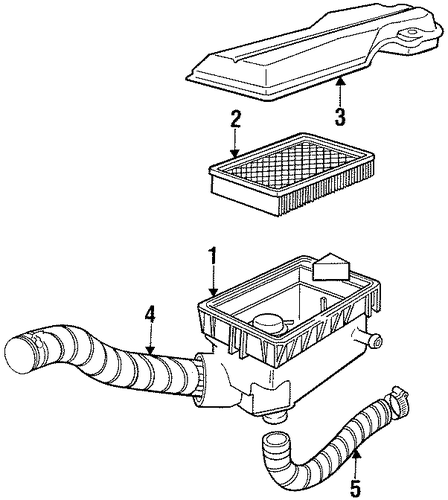 3
2
1
4
5