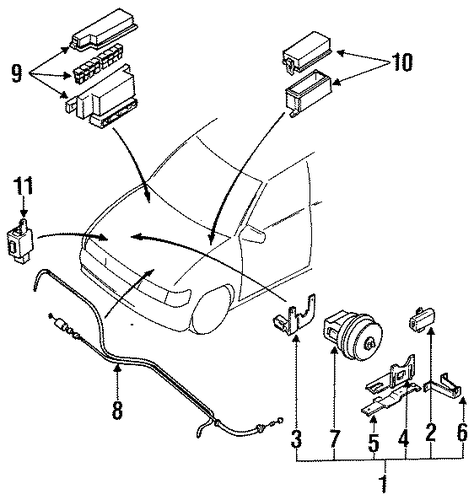 9
10
11
8
3
7
5
4
2
6
1