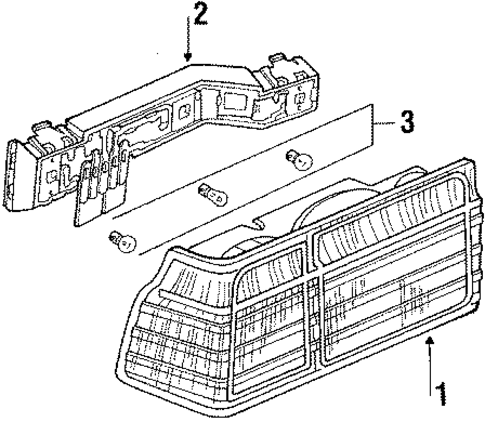 2
3
1