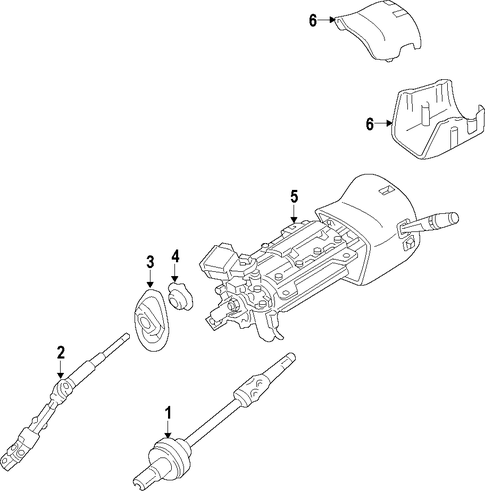 6
6
5
3
4
2
1