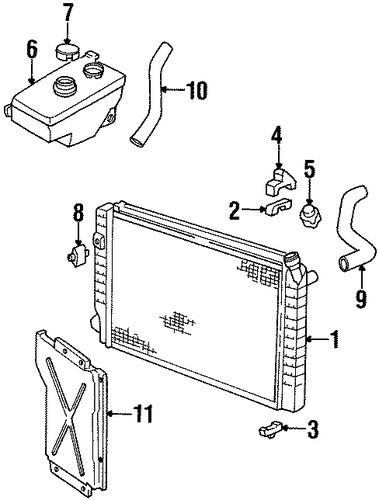 7
6
10
4
5
2
8
9
1
11
3