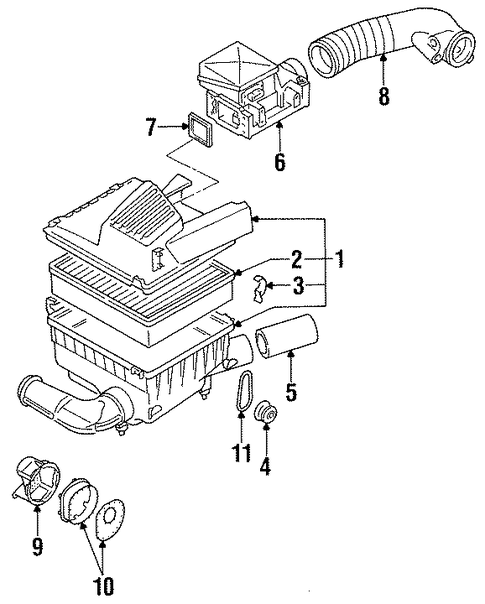 8
7
6
2
1
3
5
11
4
9
10