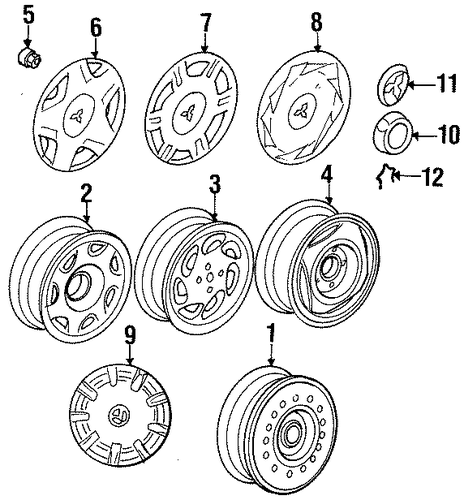 5
6
7
8
11
10
12
2
3
4
9
1