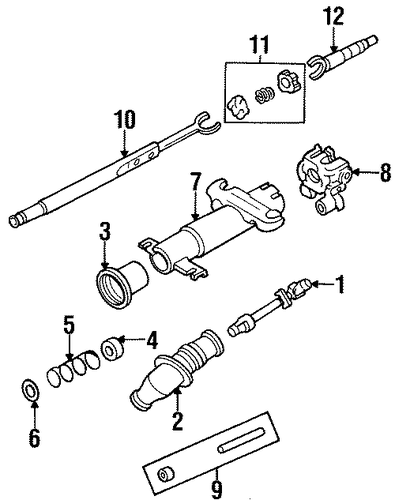 12
11
10
8
7
3
1
5
4
6
2
9