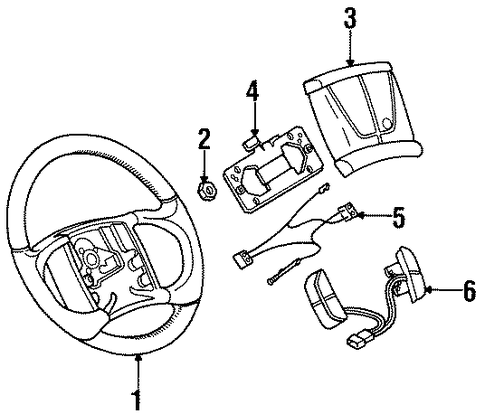 3
4
2
5
6
1