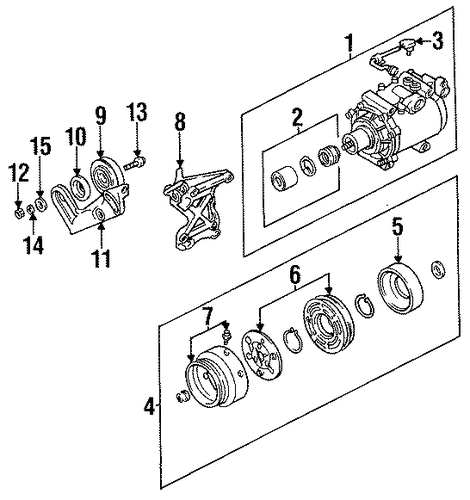 1
3
2
13
9
8
10
15
12
14
11
5
6
7
4