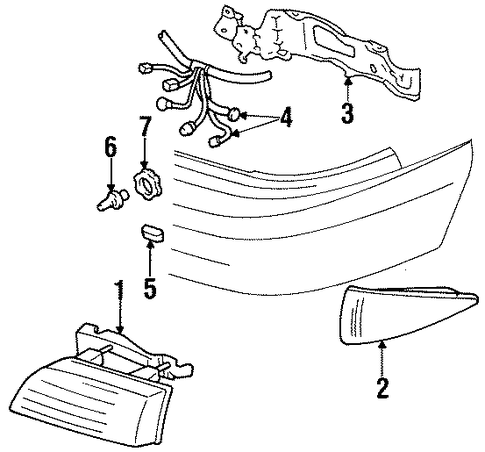 3
4
7
6
5
1
2