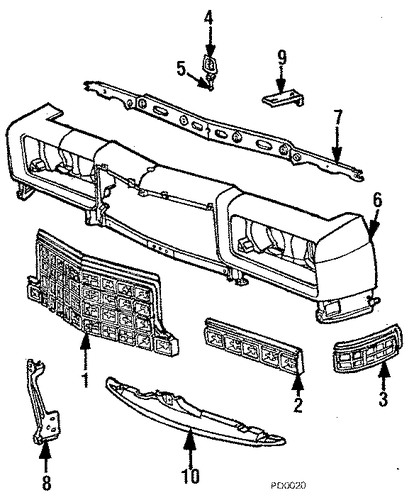 4
5
9
7
6
1
2
3
8
10
PD0020