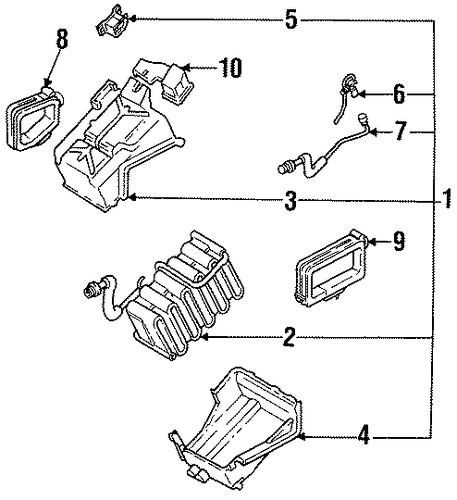 5
8
10
6
7
3
1
9
2
4