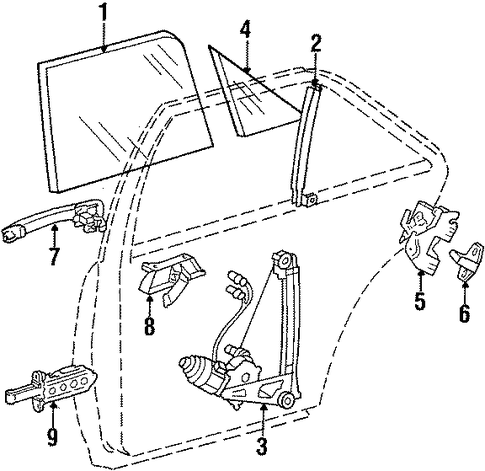 1
4
2
7
8
5
6
9
3