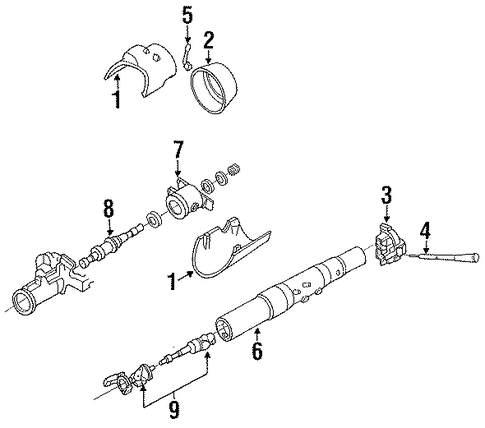 5
2
1
7
8
3
4
1
6
9