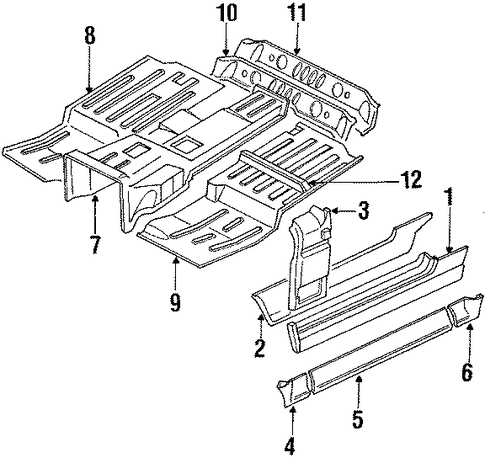 10
11
8
12
1
3
7
9
2
6
5
4