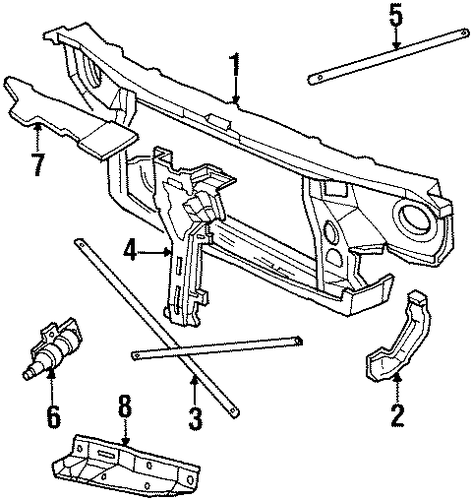 5
1
7
4
6
8
3
2