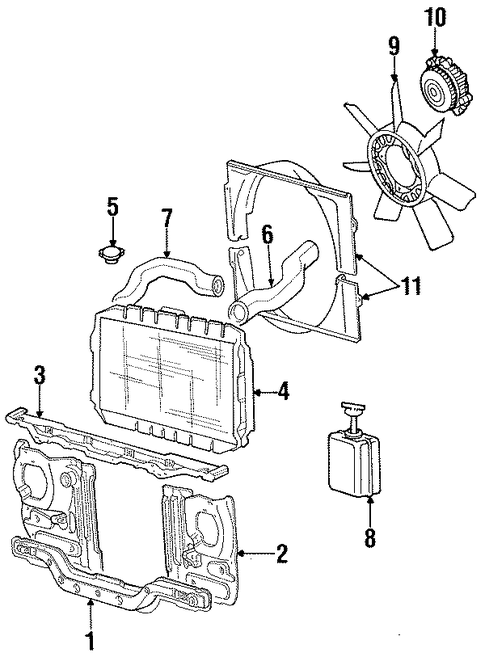 10
9
5
7
6
11
3
4
8
2
1