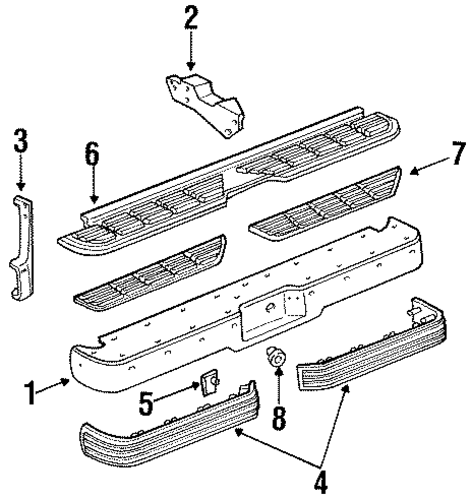 2
3
6
7
1
5
8
4