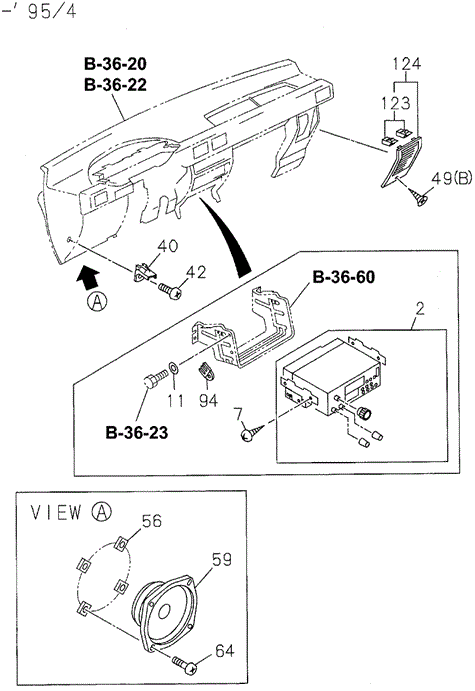 -' 95/4

B-36-20
B-36-22

124
123

49(B)

40
42
A

B-36-60

2

11
94
7
B-36-23

VIEW A
56
59
64