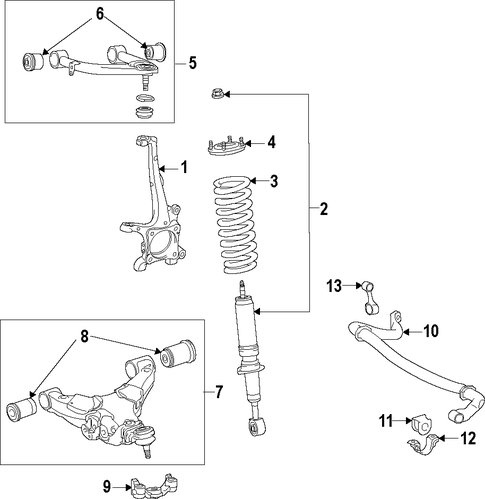 6
5
4
1
3
2
13
10
8
7
11
12
9