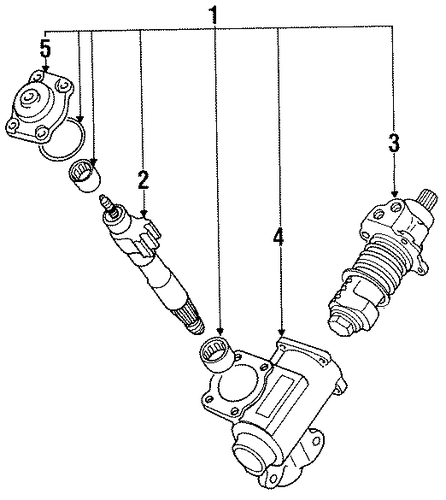 1
5
2
3
4