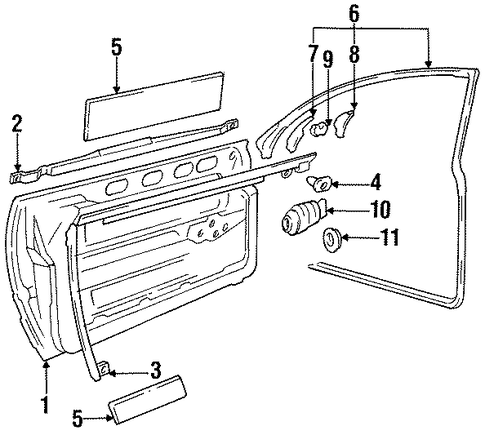 6
5
7
9
8
2
4
10
11
3
1
5