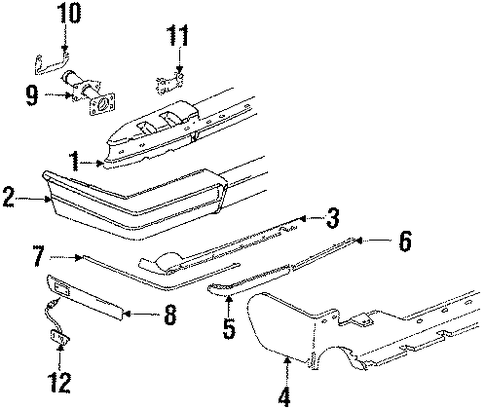 10
11
9
1
2
3
6
7
8
5
12
4