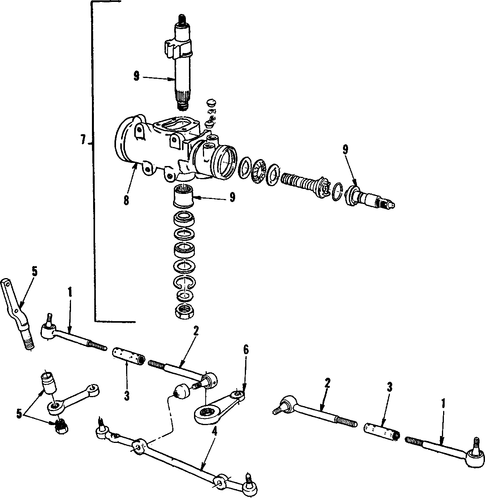 9
7
9
8
9
5
1
2
6
3
5
4
2
3
1