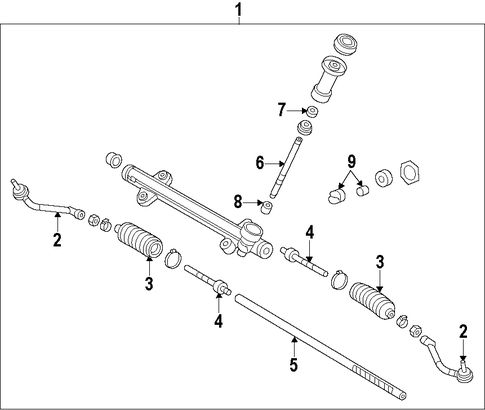 1
7
6
9
8
2
4
3
3
4
5
2