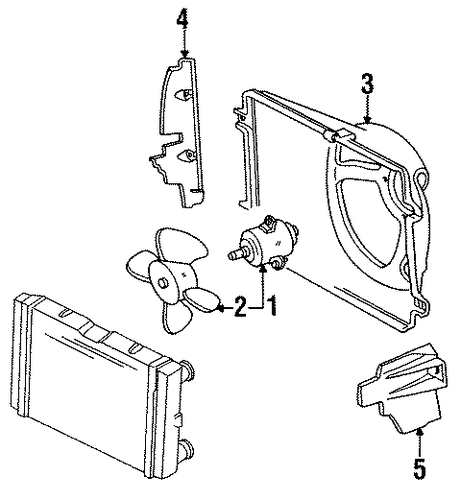 4
3
2
1
5