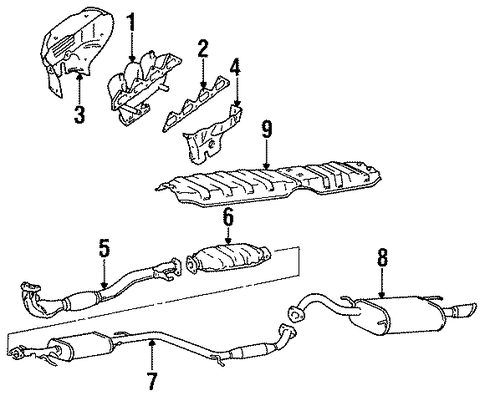 1
2
4
3
9
6
5
8
7