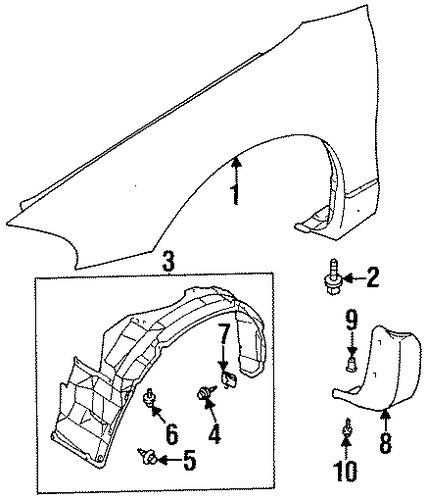 1
3
2
9
7
6
4
8
5
10