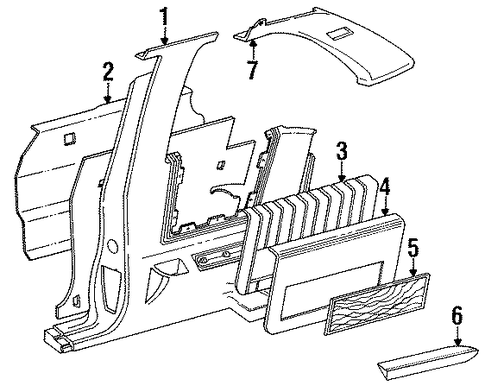 1
7
2
3
4
5
6