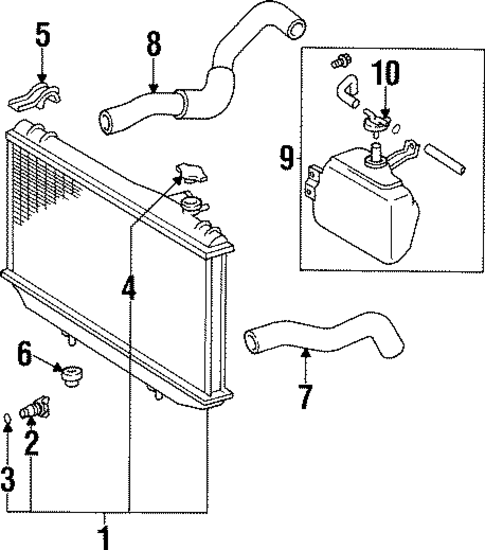 5
8
10
9
4
6
7
2
3
1