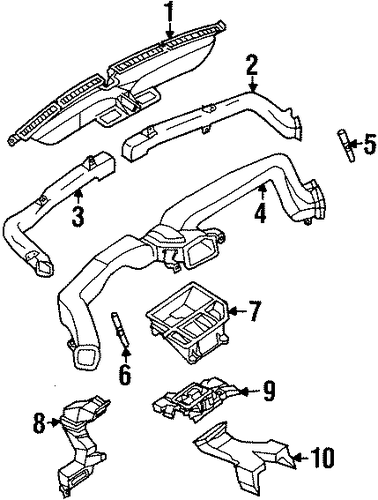 1
2
5
3
4
7
6
9
8
10