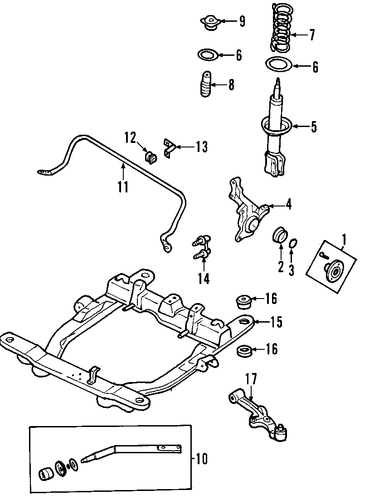 9
7
6
6
8
5
12
13
11
4
1
2
3
14
16
15
16
17
10