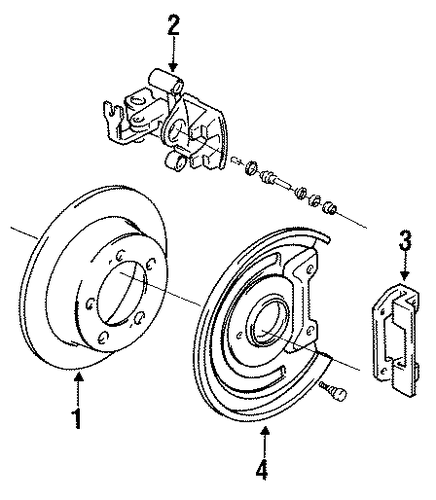 2
3
1
4