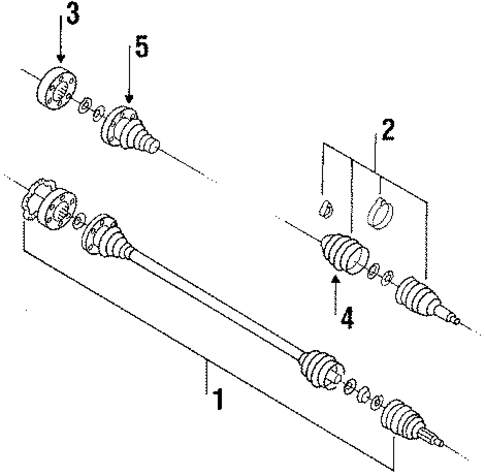 3
5
2
4
1