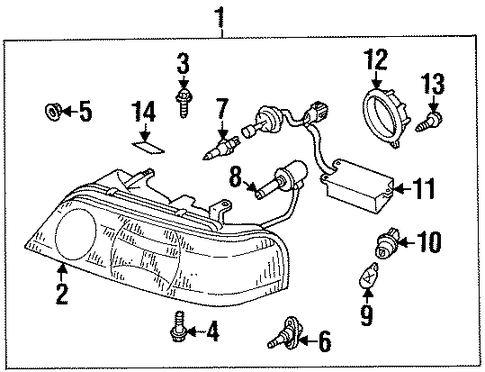 1
3
12
13
5
14
7
8
11
10
2
9
4
6