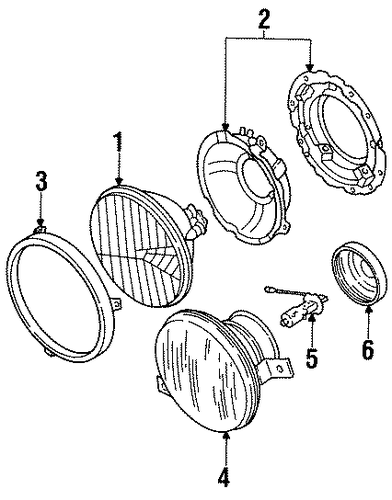 2
1
3
5
6
4