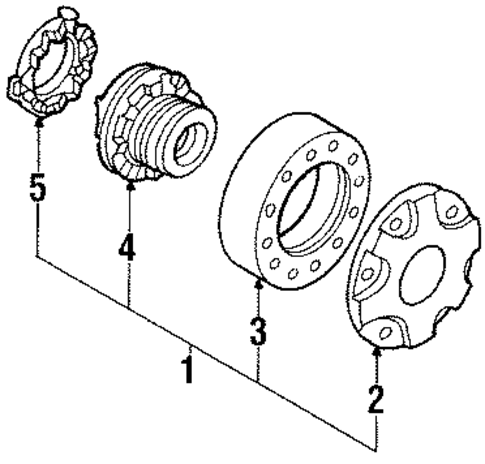 5
4
3
1
2