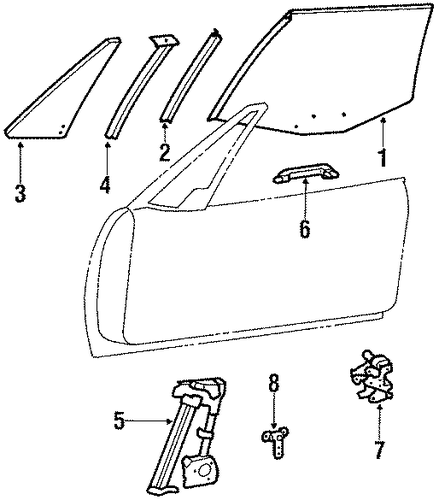 3
4
2
1
6
5
8
7