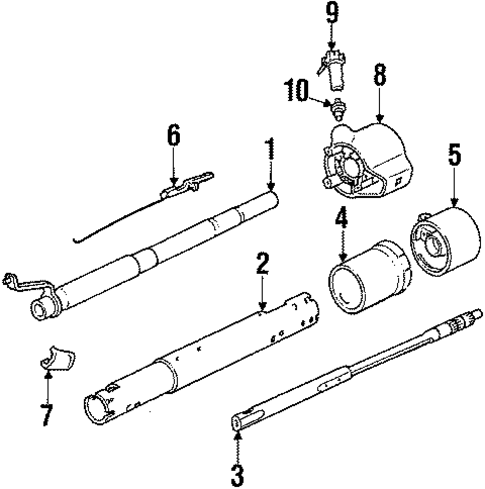 9
10
8
6
1
5
4
2
7
3