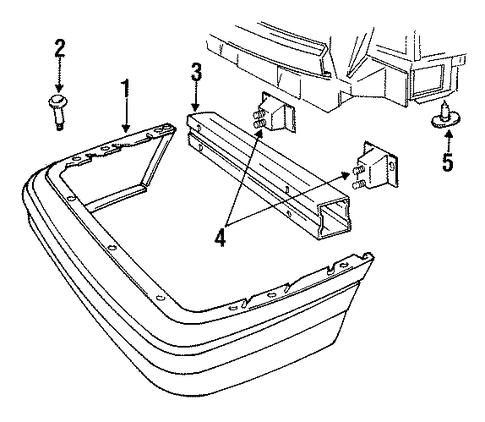 2
1
3
4
5