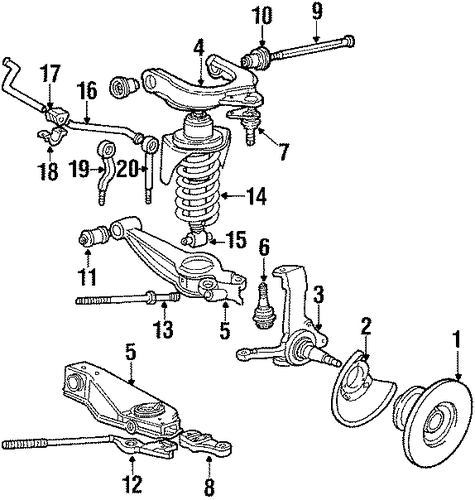 10
9
4
17
16
7
18
19
20
14
15
6
11
3
13
5
2
1
5
12
8