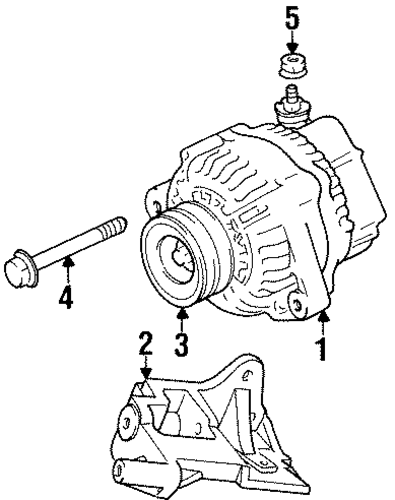 5
4
3
1
2