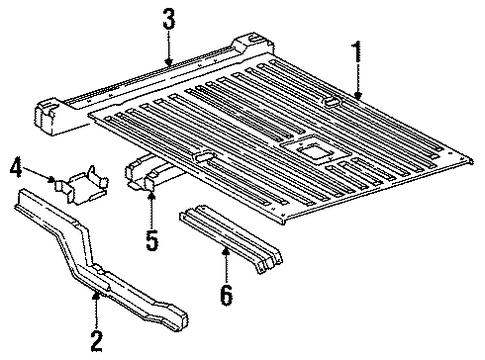 3
1
4
5
6
2