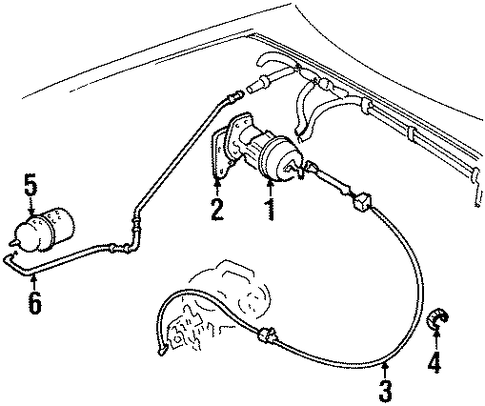 5
2
1
6
4
3