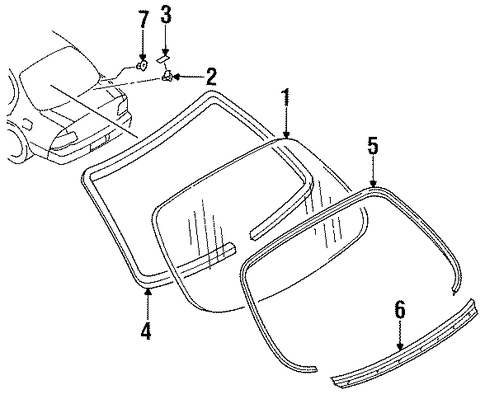 7
3
2
1
5
4
6