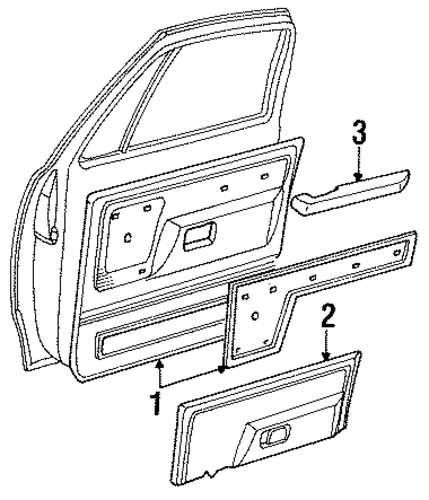 3
2
1