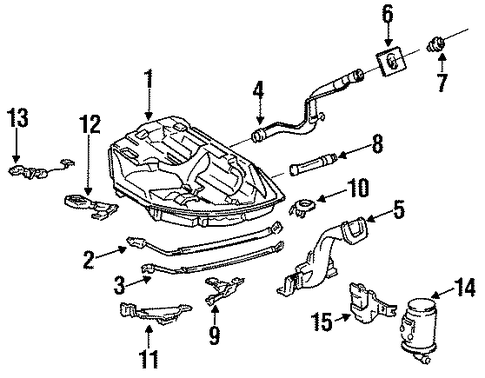 6
7
1
4
13
12
8
10
5
2
3
9
14
15
11