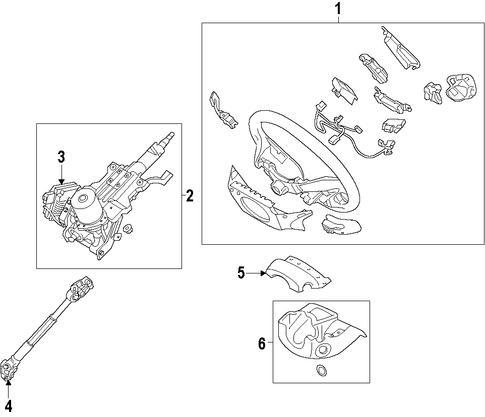 1
3
2
5
6
4